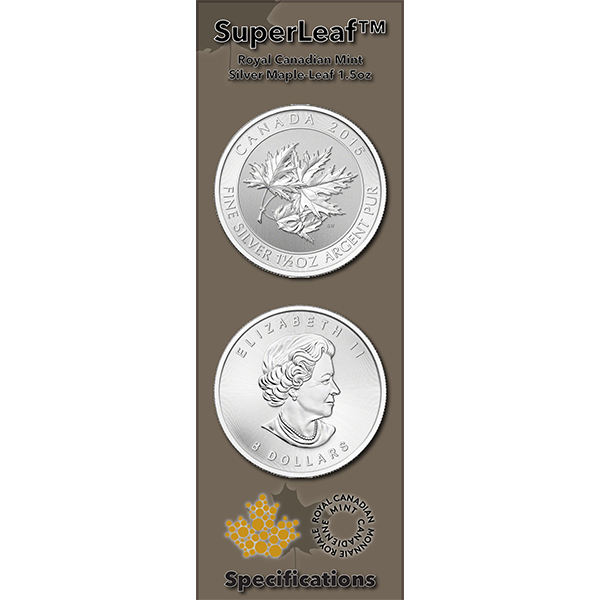 SuperLeaf™

Royal Canadian Mint
Silver Maple-Leaf 1.5oz

CANADA 2015
FINE SILVER 1½ OZ ARGENT PUR
SW

ELIZABETH II
8 DOLLARS

ROYAL CANADIAN MINT
MONNAIE ROYALE CANADIENNE

Specifications